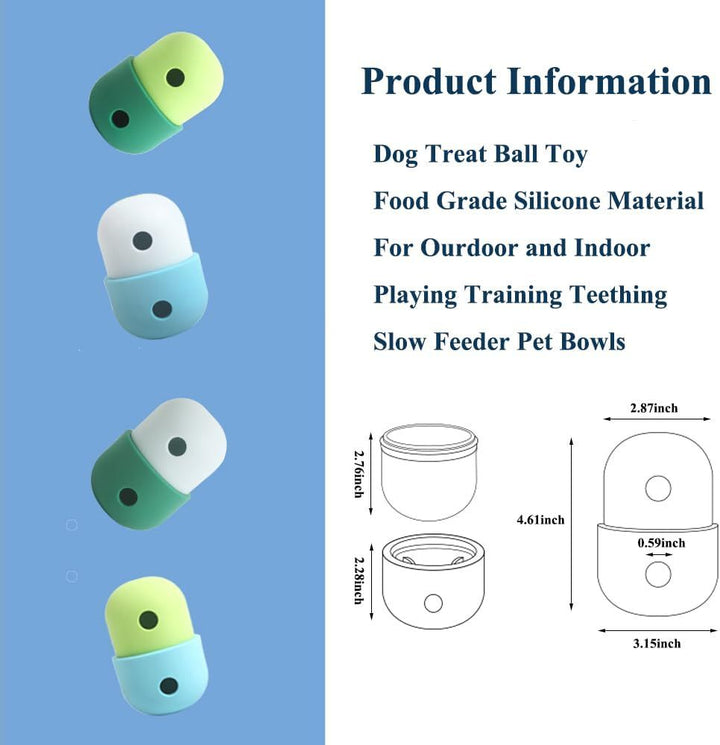 Product Information

Dog Treat Ball Toy

Food Grade Silicone Material

For Ourdoor and Indoor

Playing Training Teething

Slow Feeder Pet Bowls

2.76inch

2.28inch

2.87inch

4.61inch

0.59inch

3.15inch